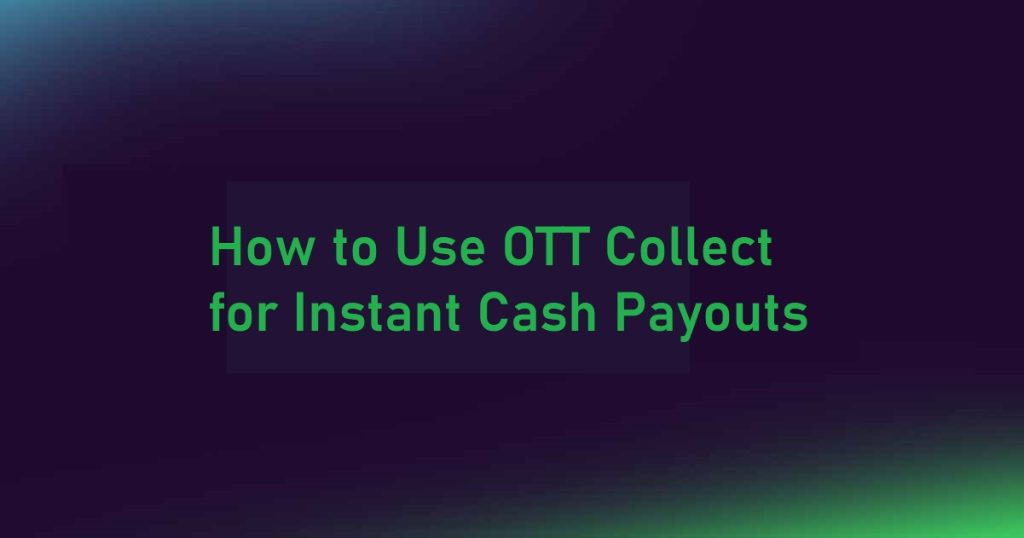 How to Use OTT Collect for Instant Cash Payouts